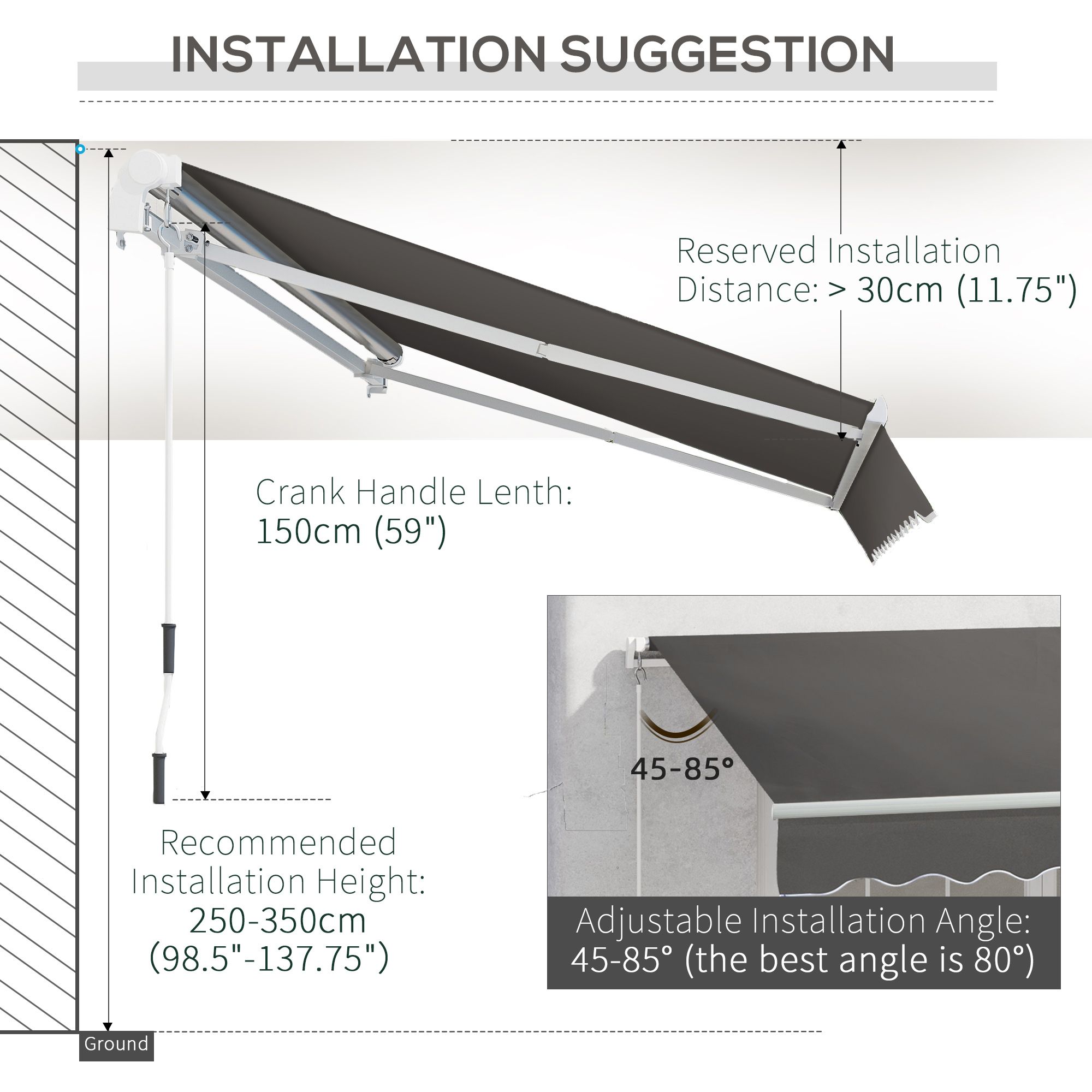 INSTALLATION SUGGESTION

Reserved Installation Distance: > 30cm (11.75")

Crank Handle Lenth: 150cm (59")

Recommended Installation Height: 250-350cm (98.5"-137.75")

45-85°

Adjustable Installation Angle: 45-85° (the best angle is 80°)

Ground